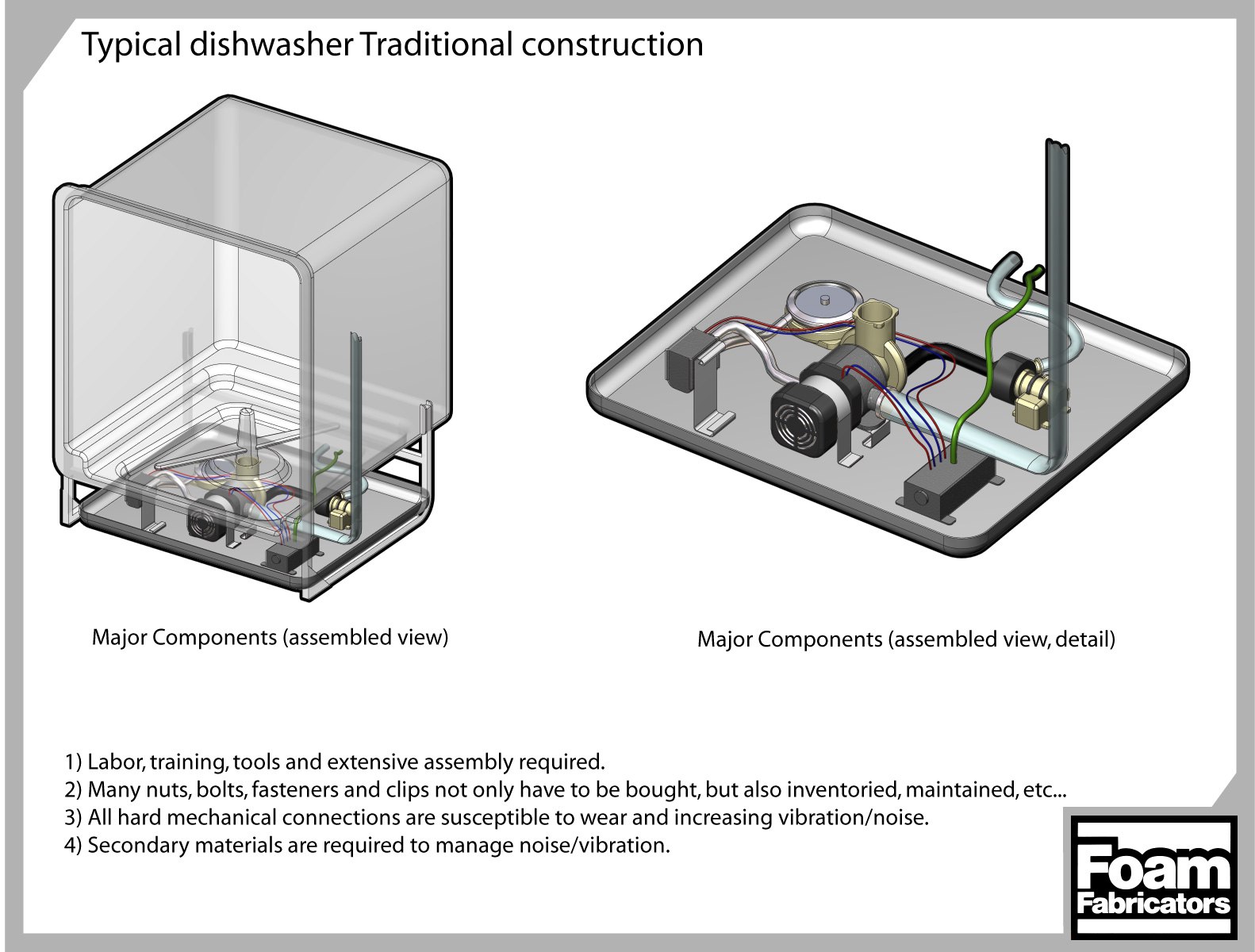 Typical dishwasher Traditional construction

Major Components (assembled view)

Major Components (assembled view, detail)

1) Labor, training, tools and extensive assembly required.
2) Many nuts, bolts, fasteners and clips not only have to be bought, but also inventoried, maintained, etc...
3) All hard mechanical connections are susceptible to wear and increasing vibration/noise.
4) Secondary materials are required to manage noise/vibration.

Foam Fabricators